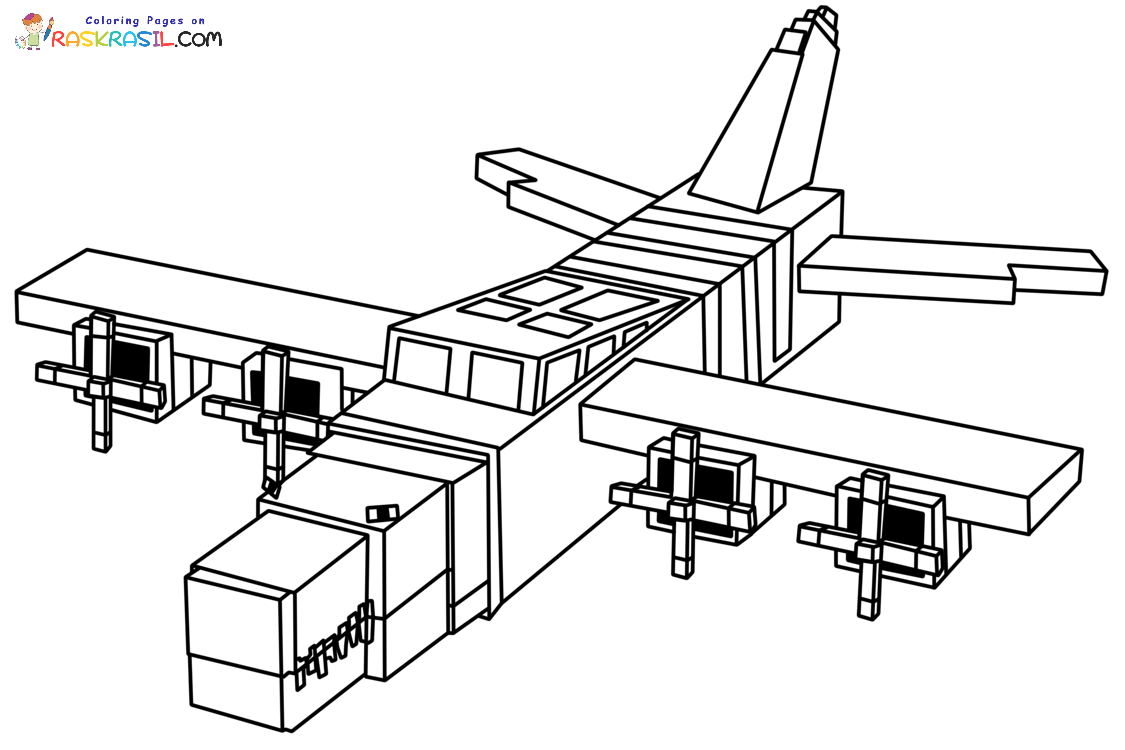 Coloring Pages on
RASKRASIL.COM