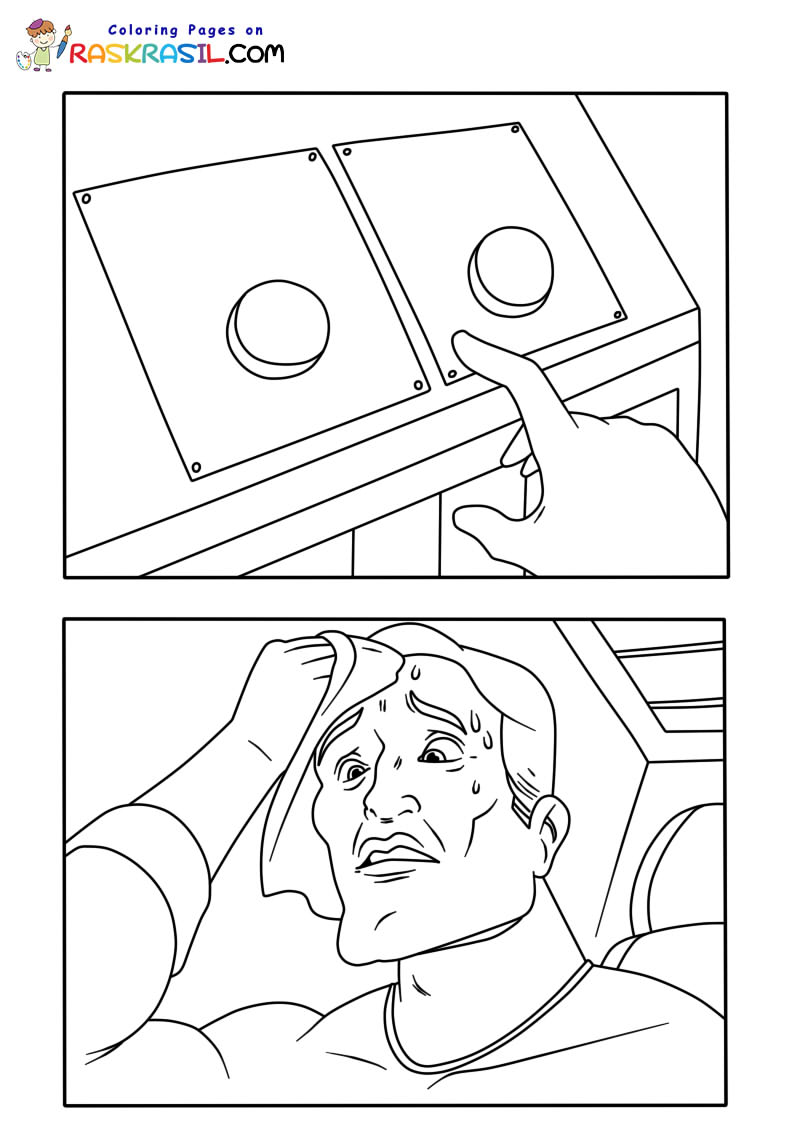 Coloring Pages on
RASKRASIL.COM