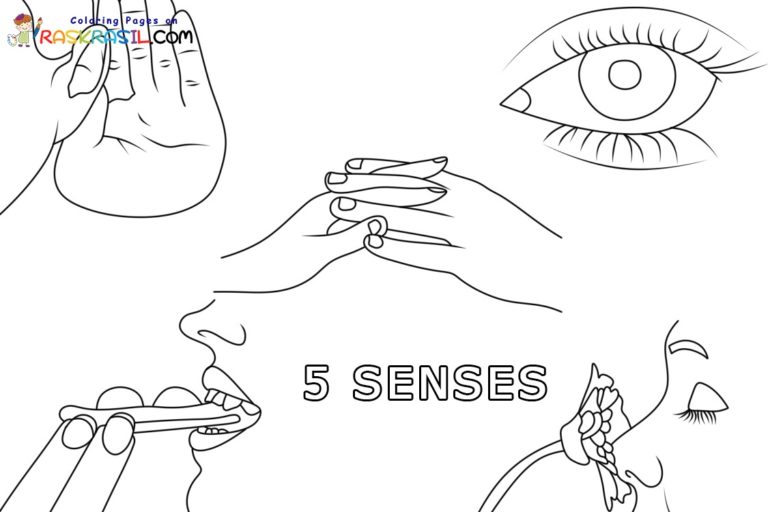 Coloring Pages on
RASKRASIL.COM

5 SENSES